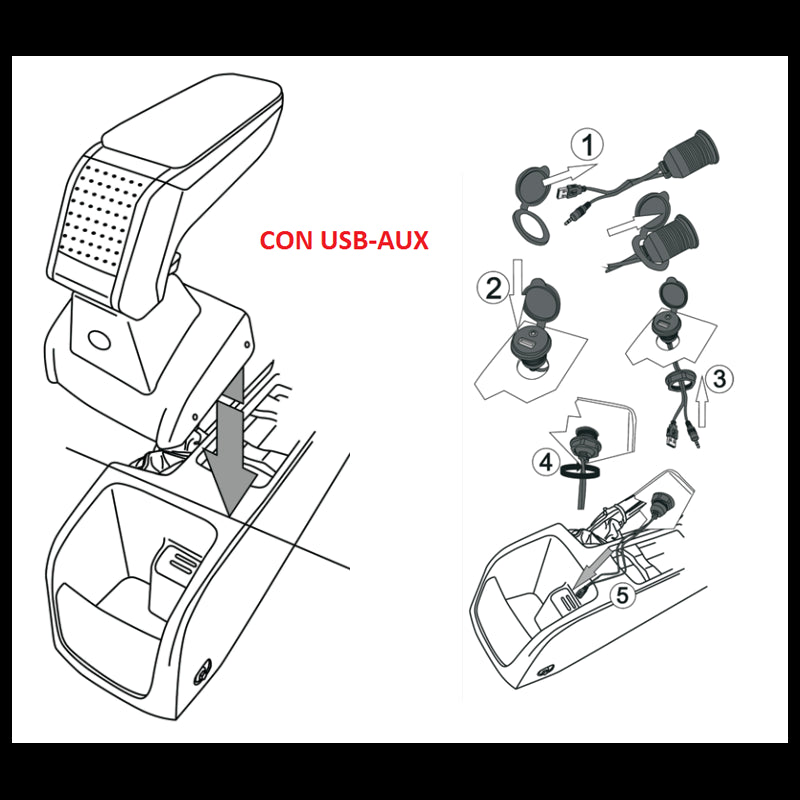 CON USB-AUX

1

2

3

4

5